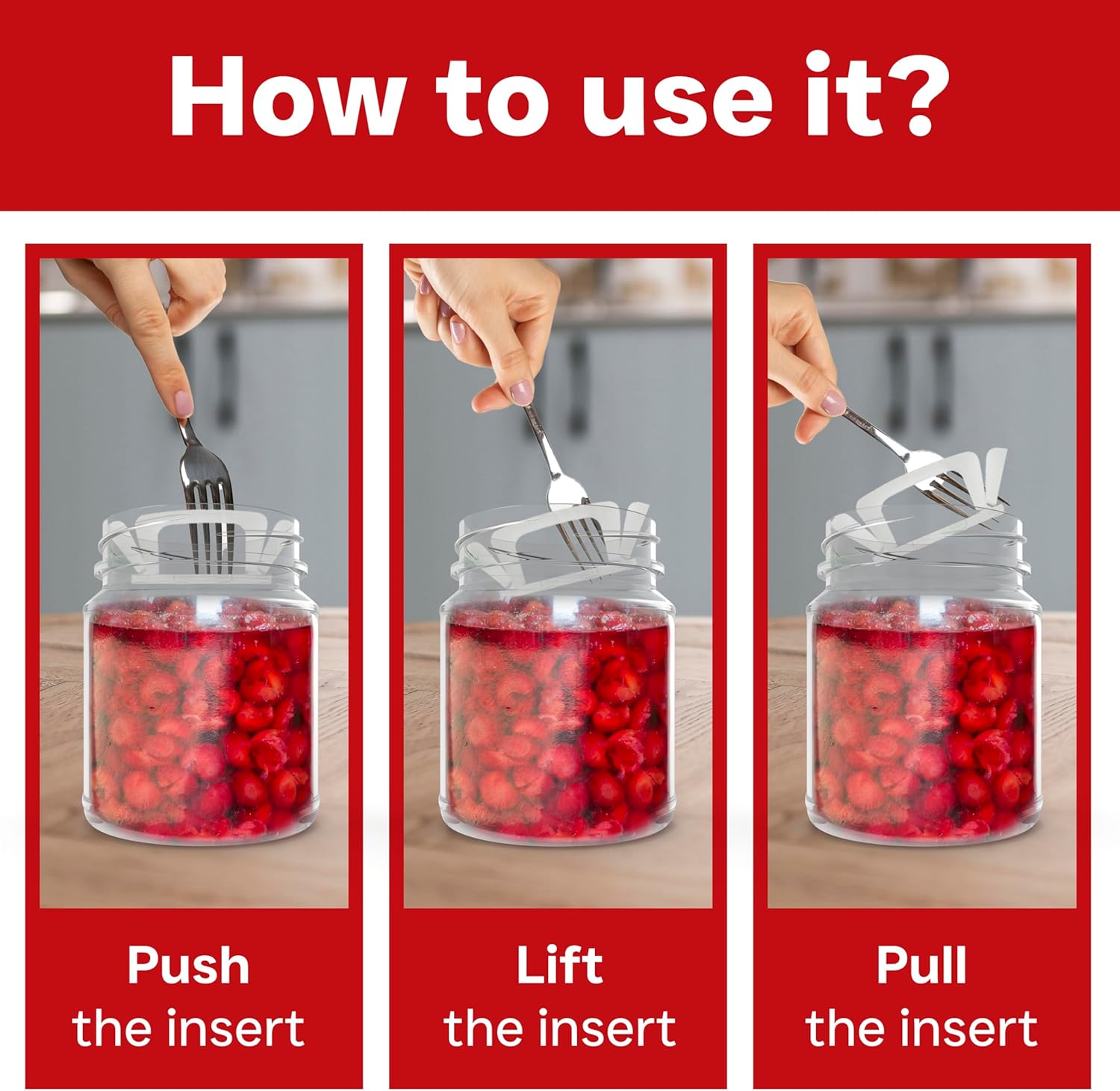 How to use it?

Push
the insert

Lift
the insert

Pull
the insert