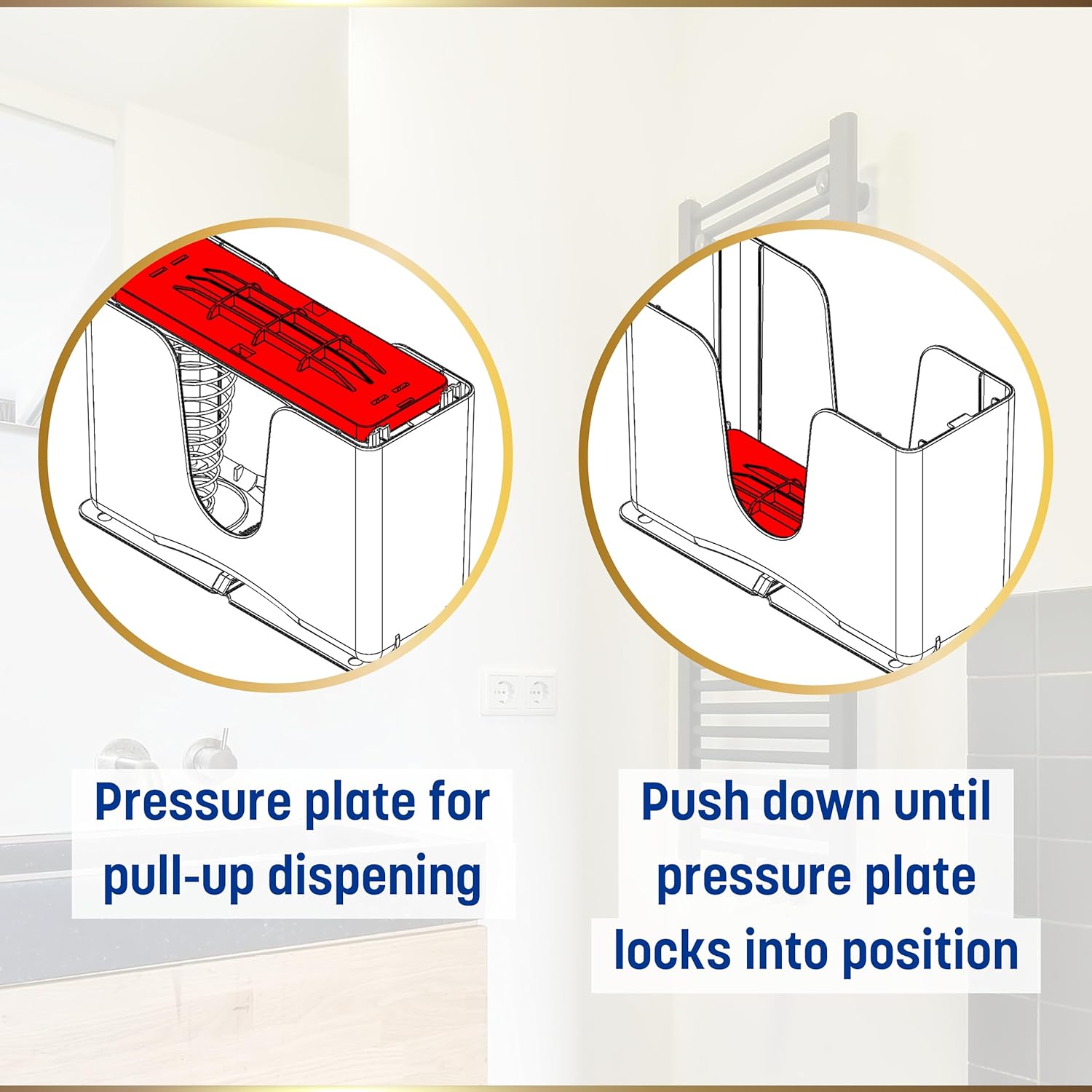 Pressure plate for pull-up dispening

Push down until pressure plate locks into position