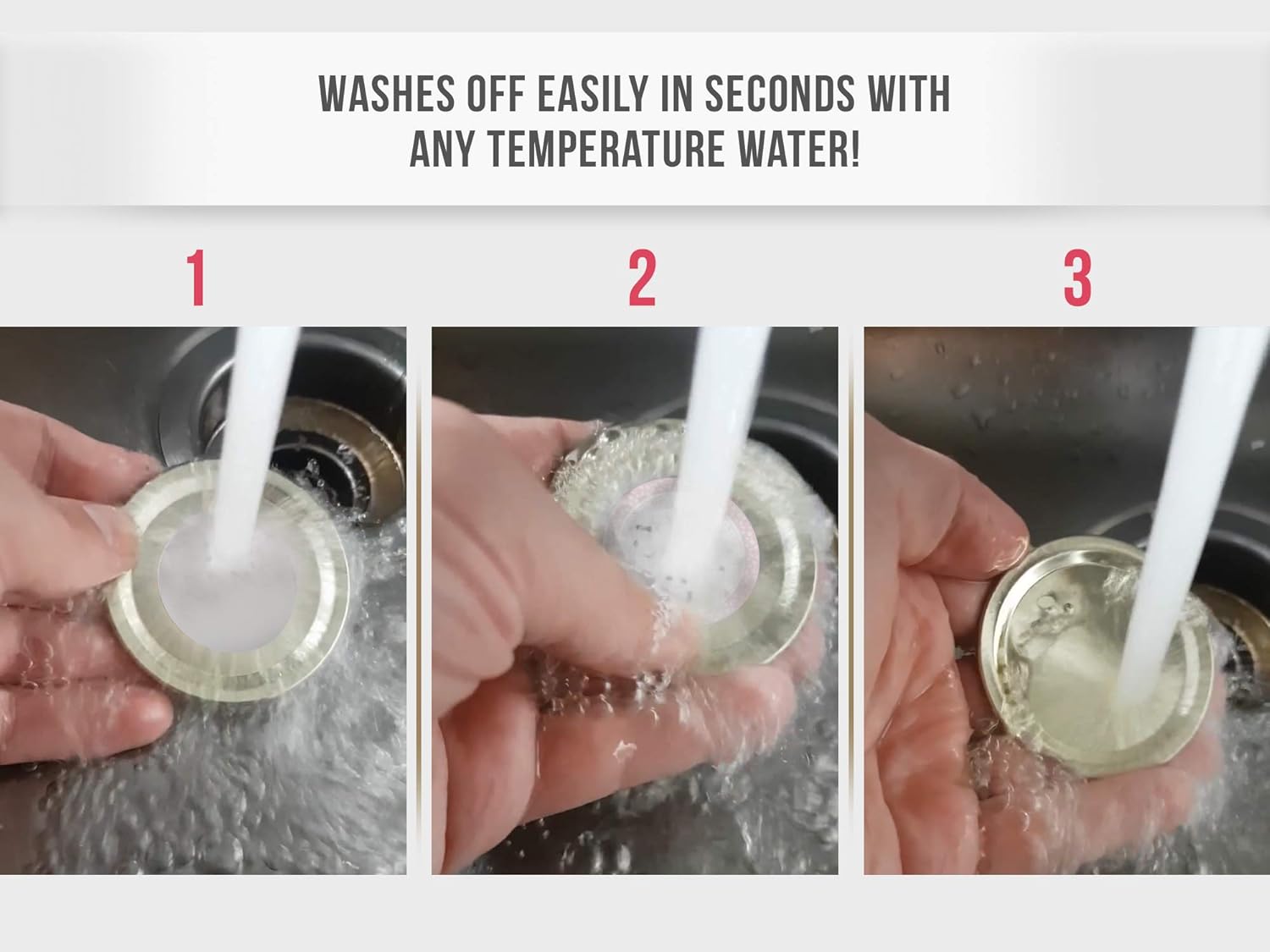 WASHES OFF EASILY IN SECONDS WITH ANY TEMPERATURE WATER!

1

2

3