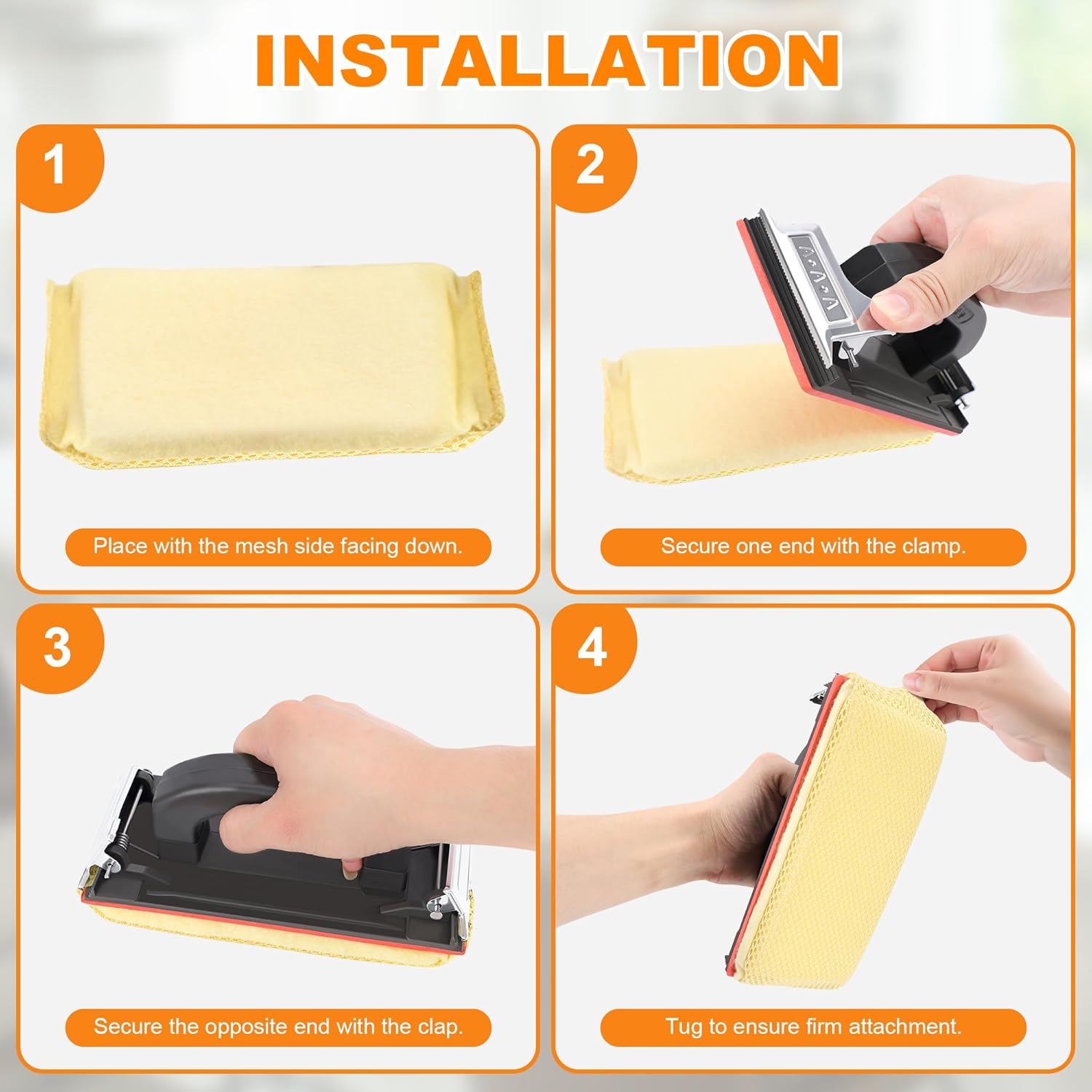 INSTALLATION

1

Place with the mesh side facing down.

2

Secure one end with the clamp.

3

Secure the opposite end with the clap.

4

Tug to ensure firm attachment.