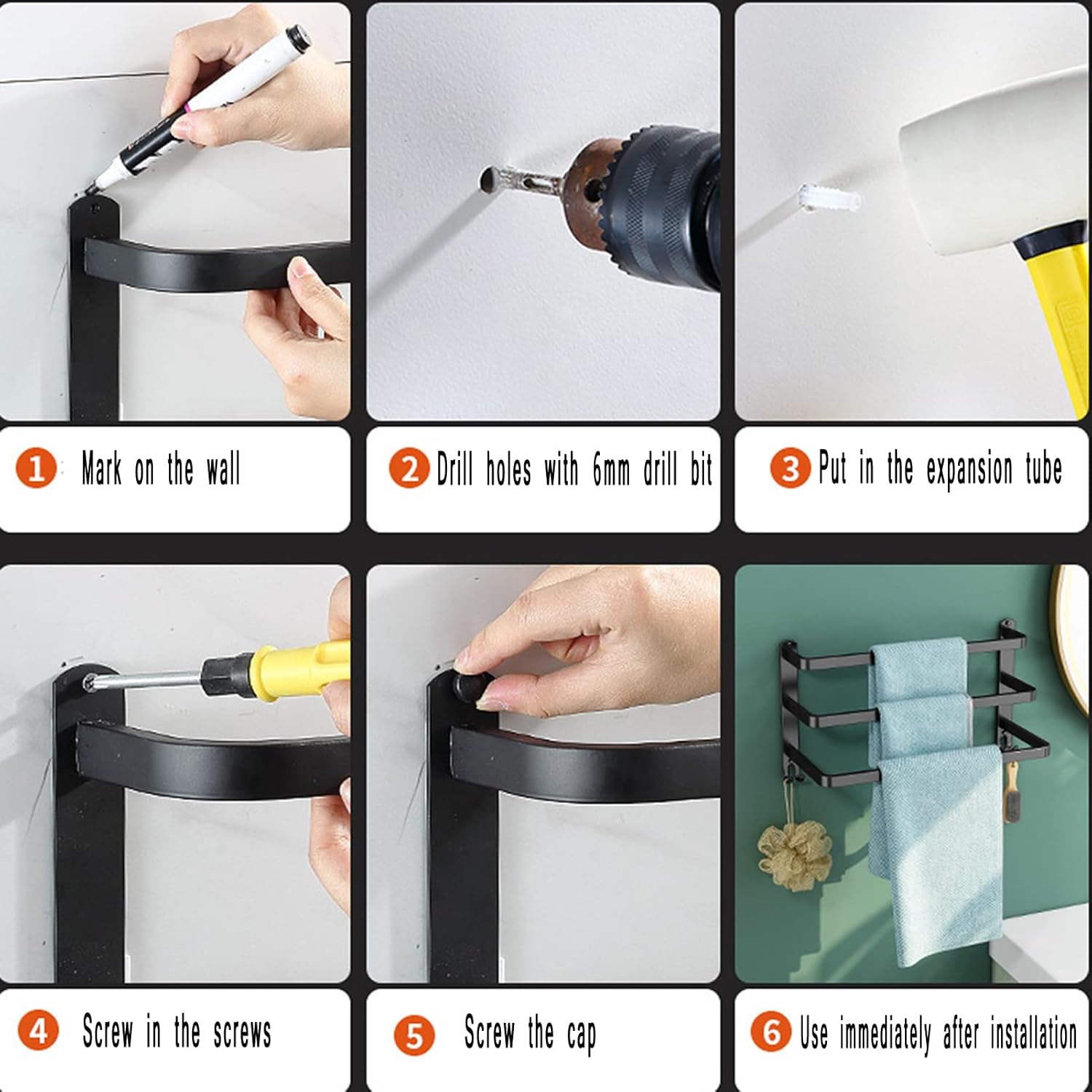 1 Mark on the wall

2 Drill holes with 6mm drill bit

3 Put in the expansion tube

4 Screw in the screws

5 Screw the cap

6 Use immediately after installation