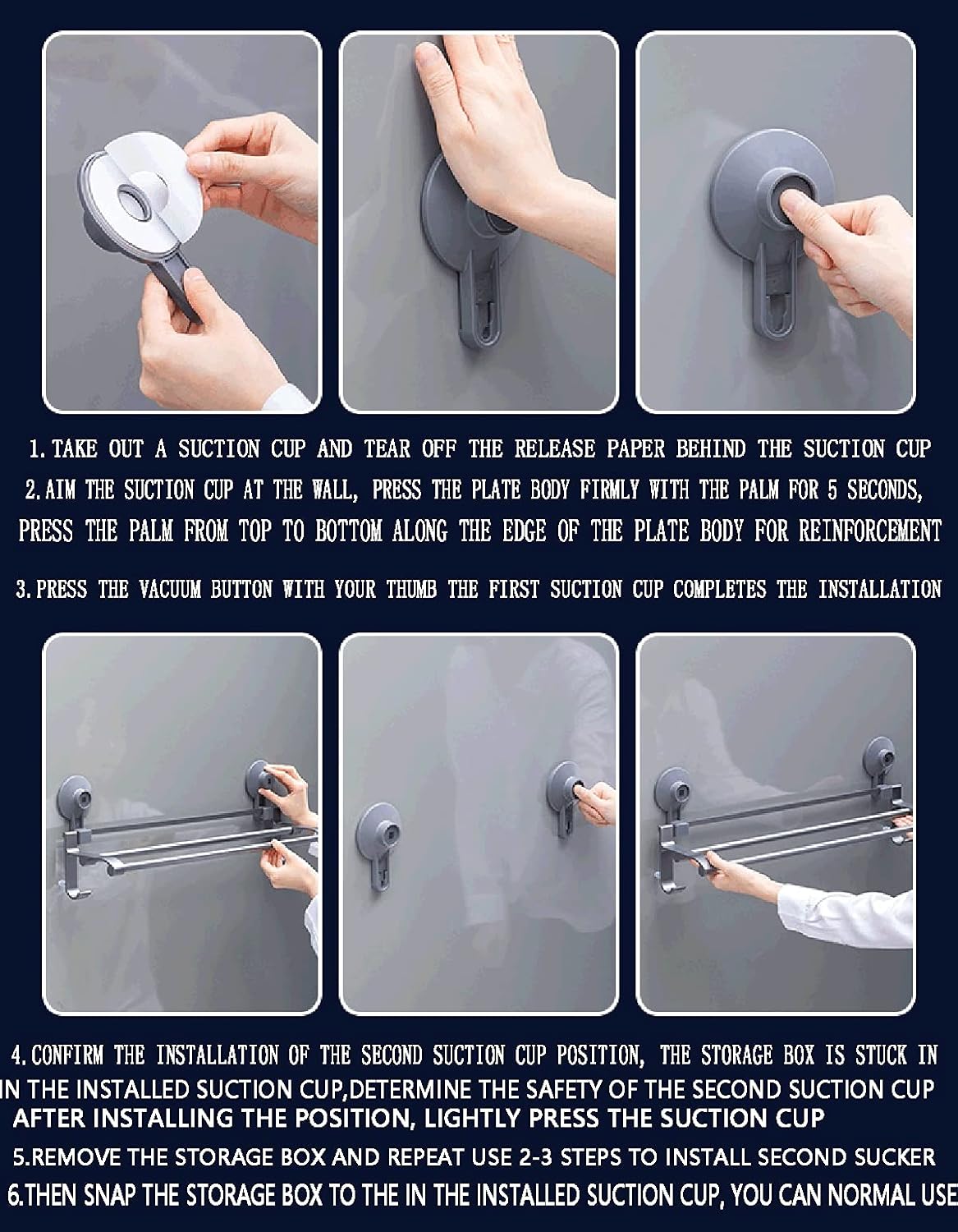 1. TAKE OUT A SUCTION CUP AND TEAR OFF THE RELEASE PAPER BEHIND THE SUCTION CUP

2. AIM THE SUCTION CUP AT THE WALL, PRESS THE PLATE BODY FIRMLY WITH THE PALM FOR 5 SECONDS, PRESS THE PALM FROM TOP TO BOTTOM ALONG THE EDGE OF THE PLATE BODY FOR REINFORCEMENT

3. PRESS THE VACUUM BUTTON WITH YOUR THUMB THE FIRST SUCTION CUP COMPLETES THE INSTALLATION

4. CONFIRM THE INSTALLATION OF THE SECOND SUCTION CUP POSITION, THE STORAGE BOX IS STUCK IN IN THE INSTALLED SUCTION CUP,DETERMINE THE SAFETY OF THE SECOND SUCTION CUP AFTER INSTALLING THE POSITION, LIGHTLY PRESS THE SUCTION CUP

5.REMOVE THE STORAGE BOX AND REPEAT USE 2-3 STEPS TO INSTALL SECOND SUCKER

6.THEN SNAP THE STORAGE BOX TO THE IN THE INSTALLED SUCTION CUP, YOU CAN NORMAL USE