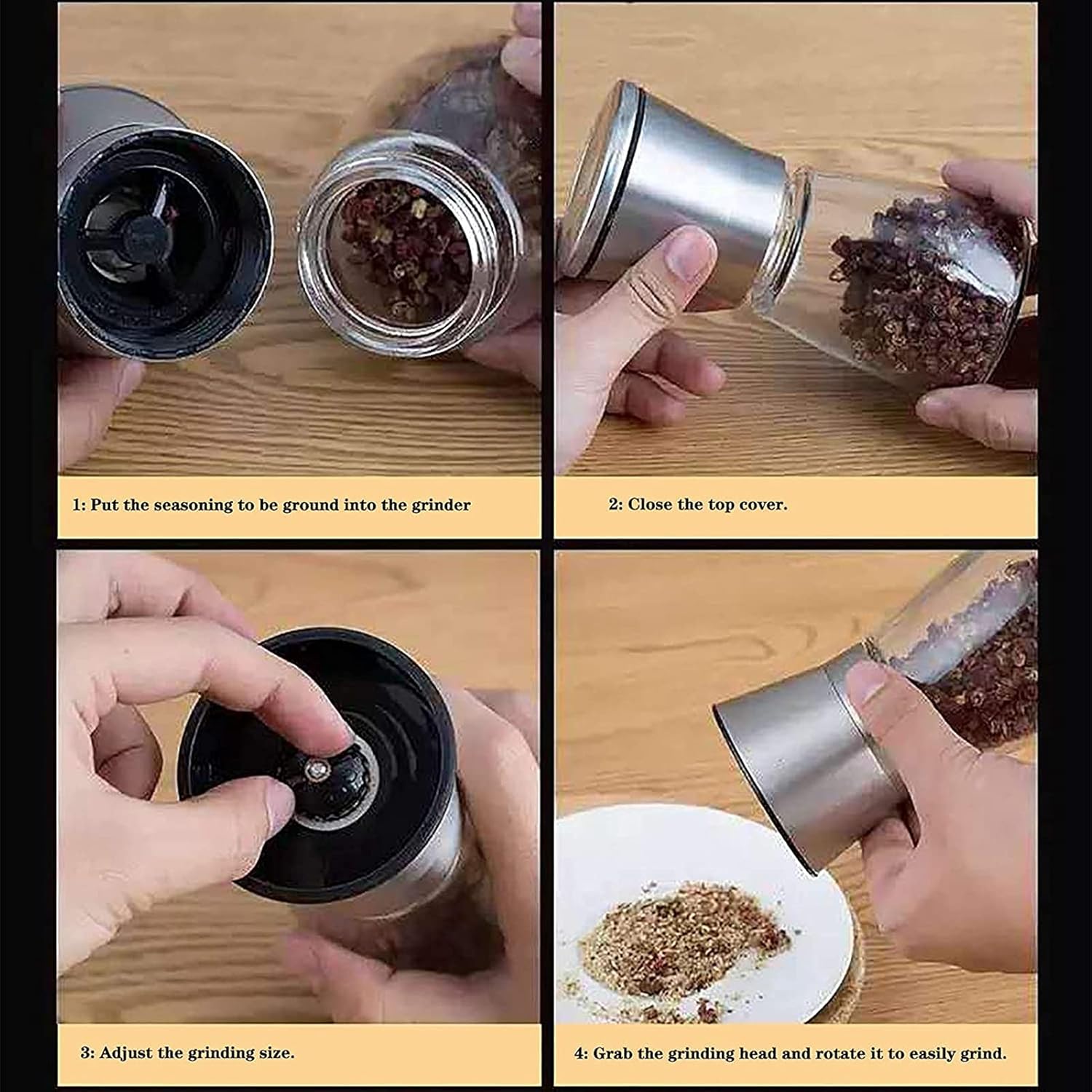 1: Put the seasoning to be ground into the grinder

2: Close the top cover.

3: Adjust the grinding size.

4: Grab the grinding head and rotate it to easily grind.