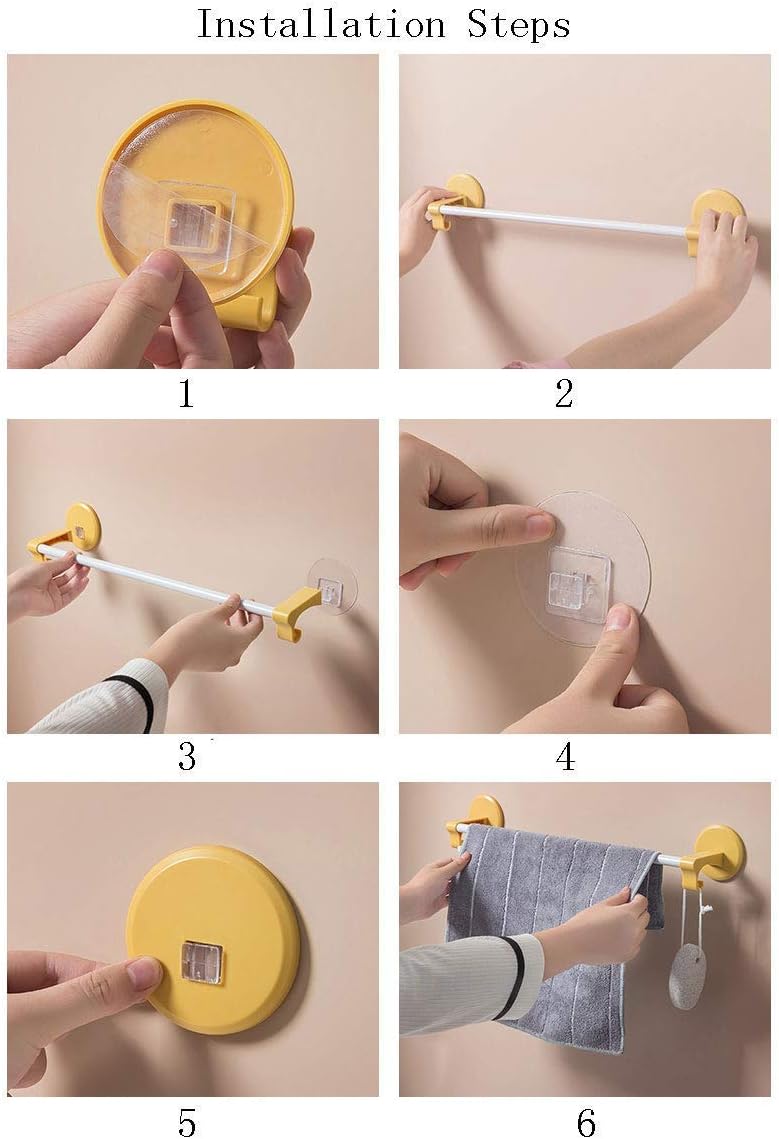 Installation Steps

1

2

3

4

5

6