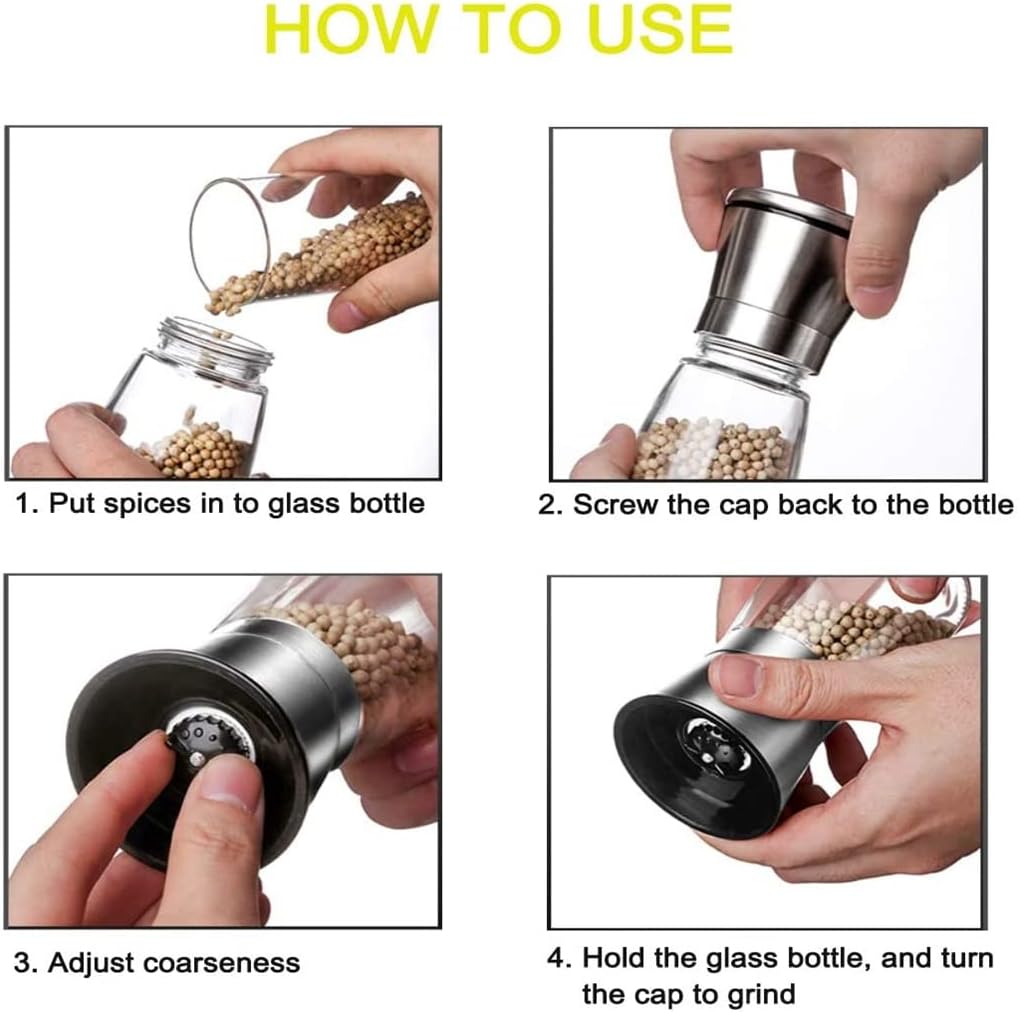 HOW TO USE

1. Put spices in to glass bottle

2. Screw the cap back to the bottle

3. Adjust coarseness

4. Hold the glass bottle, and turn the cap to grind