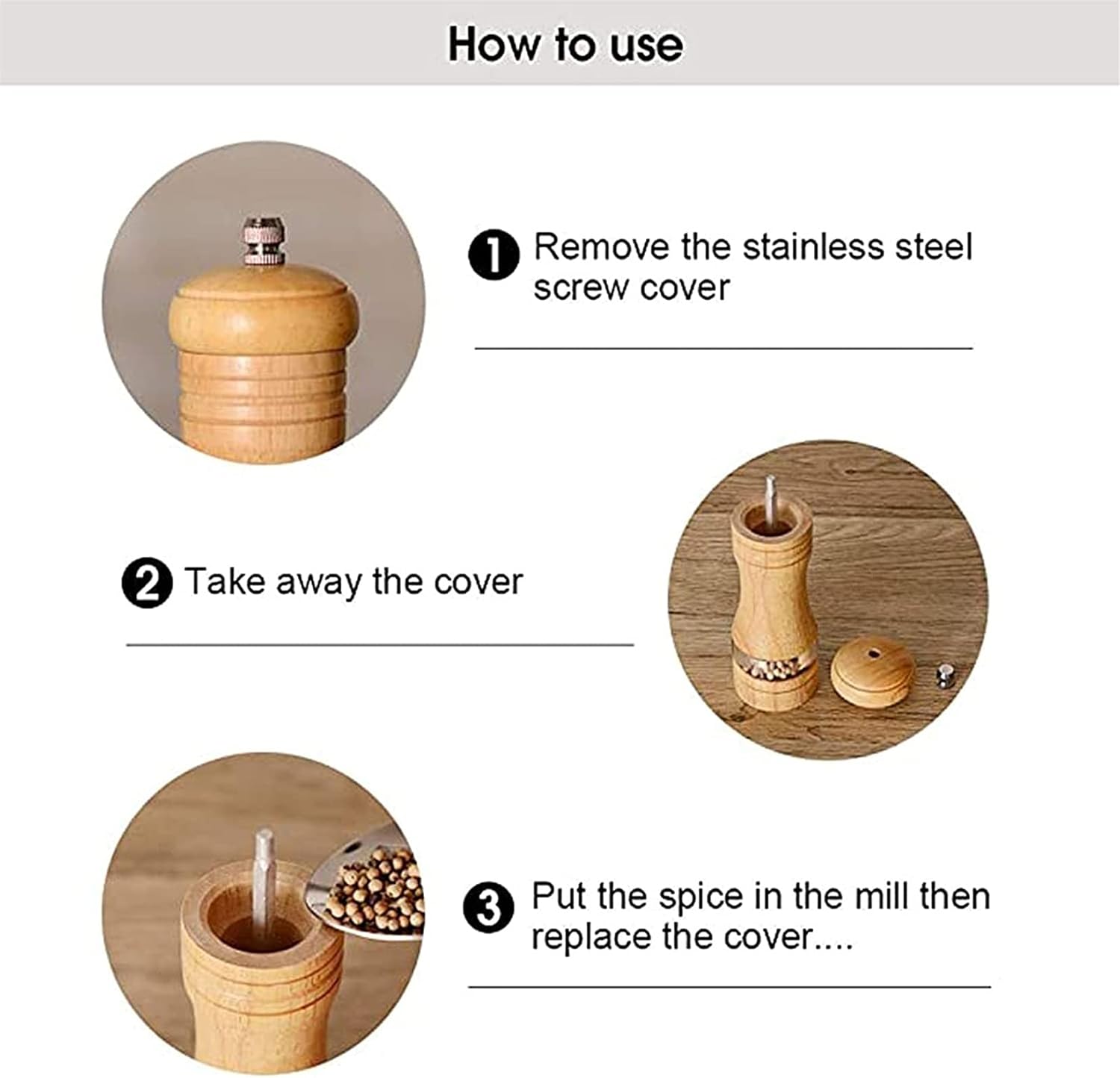 How to use

1 Remove the stainless steel screw cover

2 Take away the cover

3 Put the spice in the mill then replace the cover....