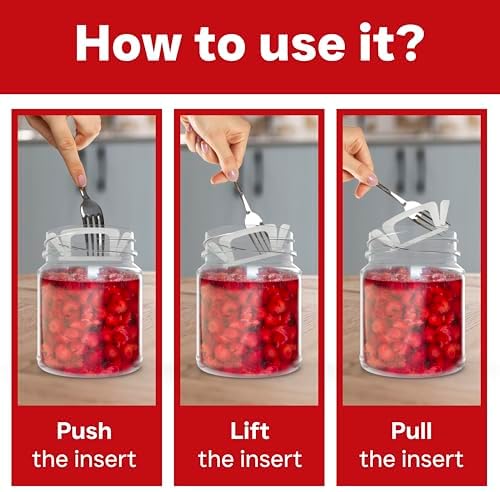 How to use it?

Push
the insert

Lift
the insert

Pull
the insert