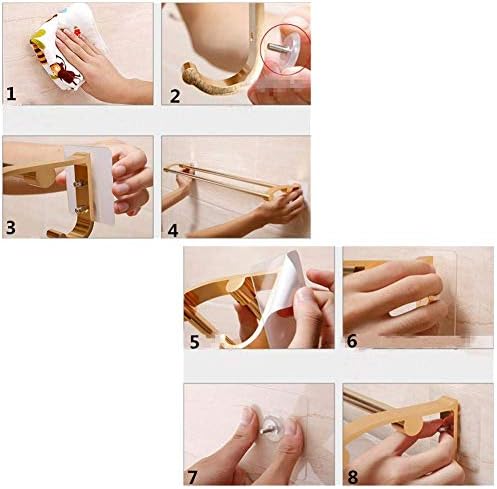 1 2
3 4
5 6
7 8