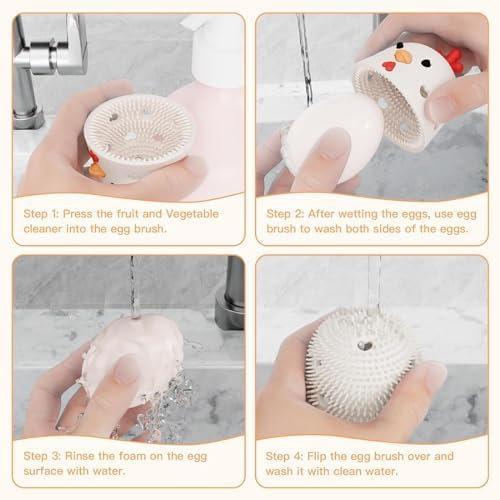 Step 1: Press the fruit and Vegetable cleaner into the egg brush.

Step 2: After wetting the eggs, use egg brush to wash both sides of the eggs.

Step 3: Rinse the foam on the egg surface with water.

Step 4: Flip the egg brush over and wash it with clean water.